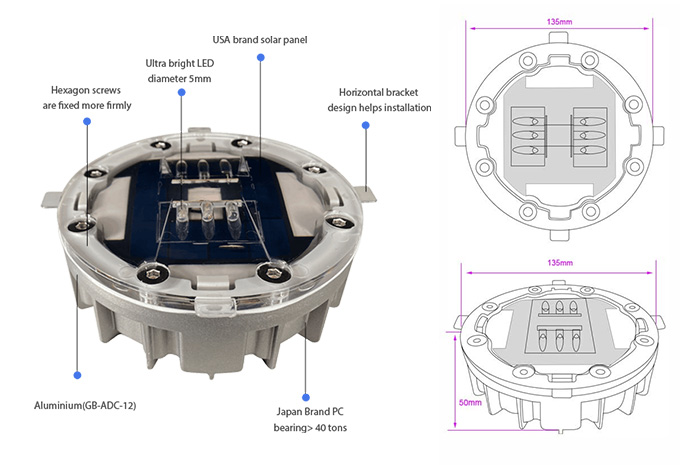 USA brand solar panel

Ultra bright LED diameter 5mm

Hexagon screws are fixed more firmly

Horizontal bracket design helps installation

Aluminium(GB-ADC-12)

Japan Brand PC bearing> 40 tons

135mm

135mm

50mm